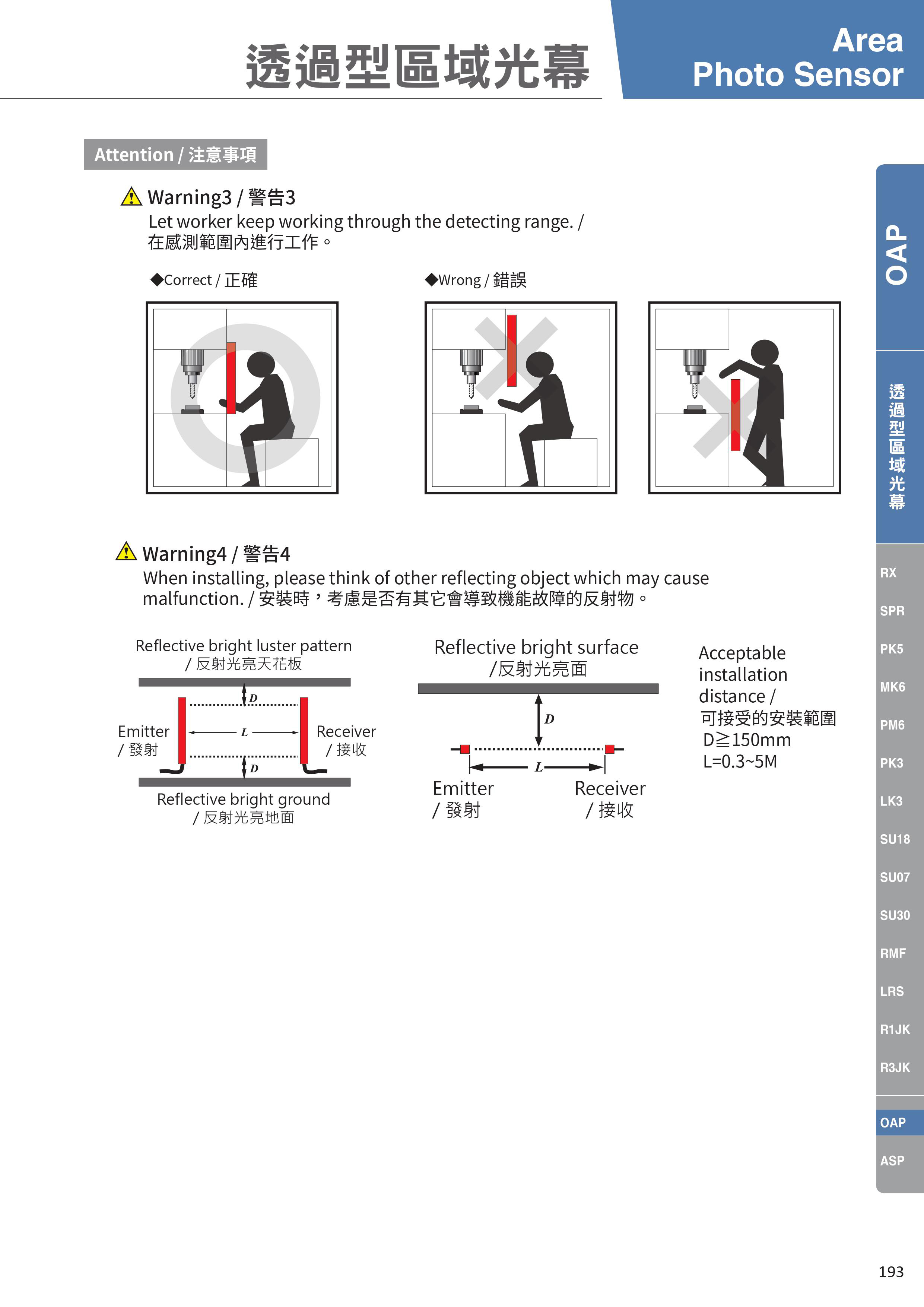 透過型區域光幕

Area Photo Sensor

Attention / 注意事項

Warning3 / 警告3
Let worker keep working through the detecting range. / 在感測範圍內進行工作。

◆Correct / 正確

◆Wrong / 錯誤

Warning4 / 警告4
When installing, please think of other reflecting object which may cause malfunction. / 安裝時，考慮是否有其它會導致機能故障的反射物。

Reflective bright luster pattern / 反射光亮天花板

D

Emitter / 發射

L

Receiver / 接收

D

Reflective bright ground / 反射光亮地面

Reflective bright surface /反射光亮面

D

L

Emitter / 發射

Receiver / 接收

Acceptable installation distance / 可接受的安裝範圍
D≧150mm
L=0.3~5M

OAP

透過型區域光幕

RX
SPR
PK5
MK6
PM6
PK3
LK3
SU18
SU07
SU30
RMF
LRS
R1JK
R3JK
OAP
ASP

193